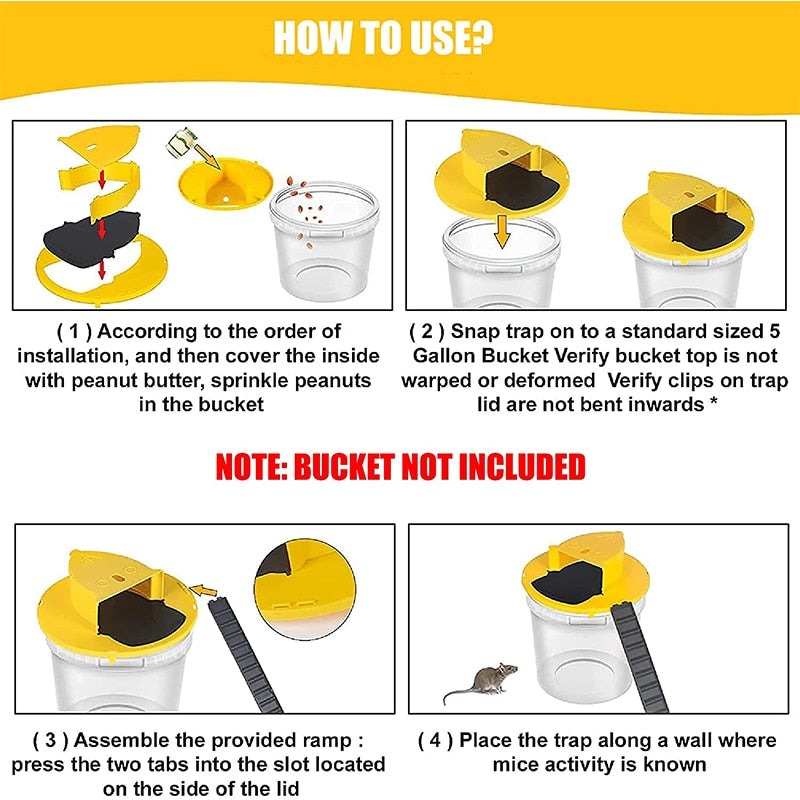 HOW TO USE?

( 1 ) According to the order of installation, and then cover the inside with peanut butter, sprinkle peanuts in the bucket

( 2 ) Snap trap on to a standard sized 5 Gallon Bucket Verify bucket top is not warped or deformed  Verify clips on trap lid are not bent inwards *

NOTE: BUCKET NOT INCLUDED

( 3 ) Assemble the provided ramp : press the two tabs into the slot located on the side of the lid

( 4 ) Place the trap along a wall where mice activity is known